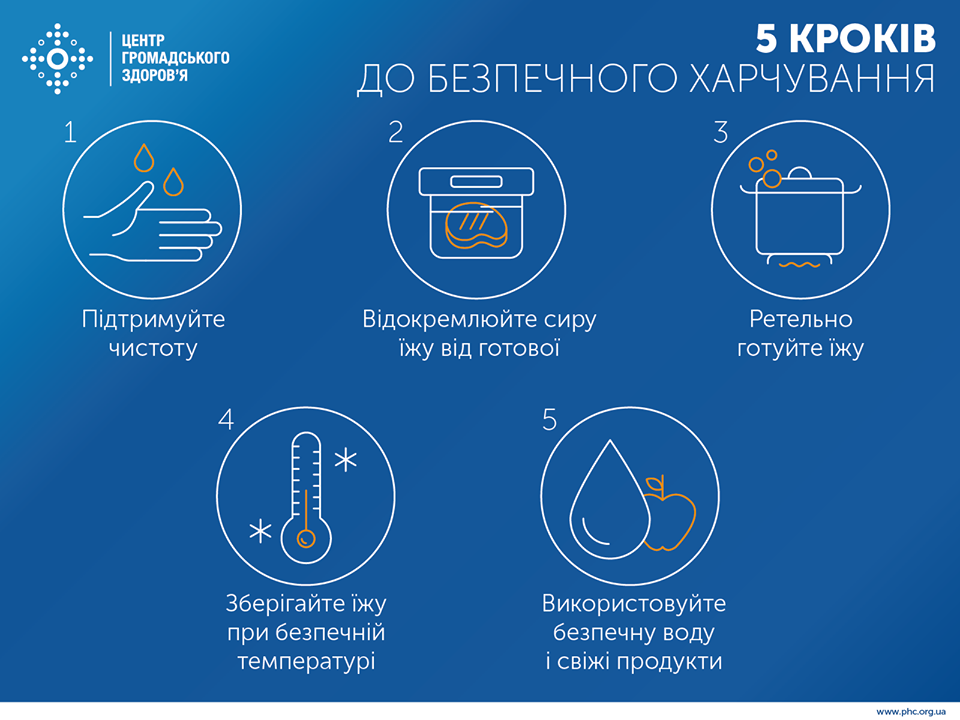 ЦЕНТР ГРОМАДСЬКОГО ЗДОРОВ'Я

5 КРОКІВ
ДО БЕЗПЕЧНОГО ХАРЧУВАННЯ

1
Підтримуйте чистоту

2
Відокремлюйте сиру їжу від готової

3
Ретельно готуйте їжу

4
Зберігайте їжу при безпечній температурі

5
Використовуйте безпечну воду і свіжі продукти

www.phc.org.ua