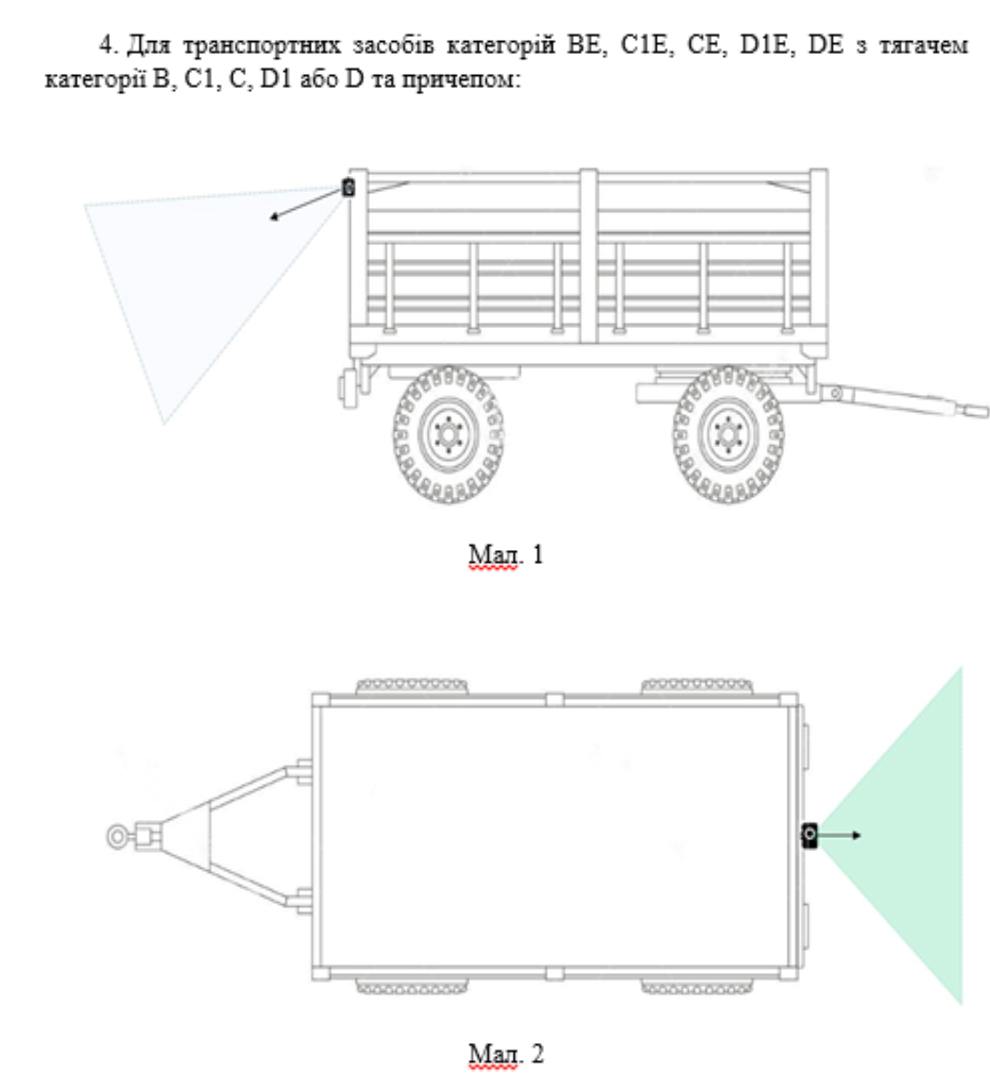 4. Для транспортних засобів категорій BE, C1E, CE, D1E, DE з тягачем категорії B, C1, C, D1 або D та причепом:

Мал. 1

Мал. 2